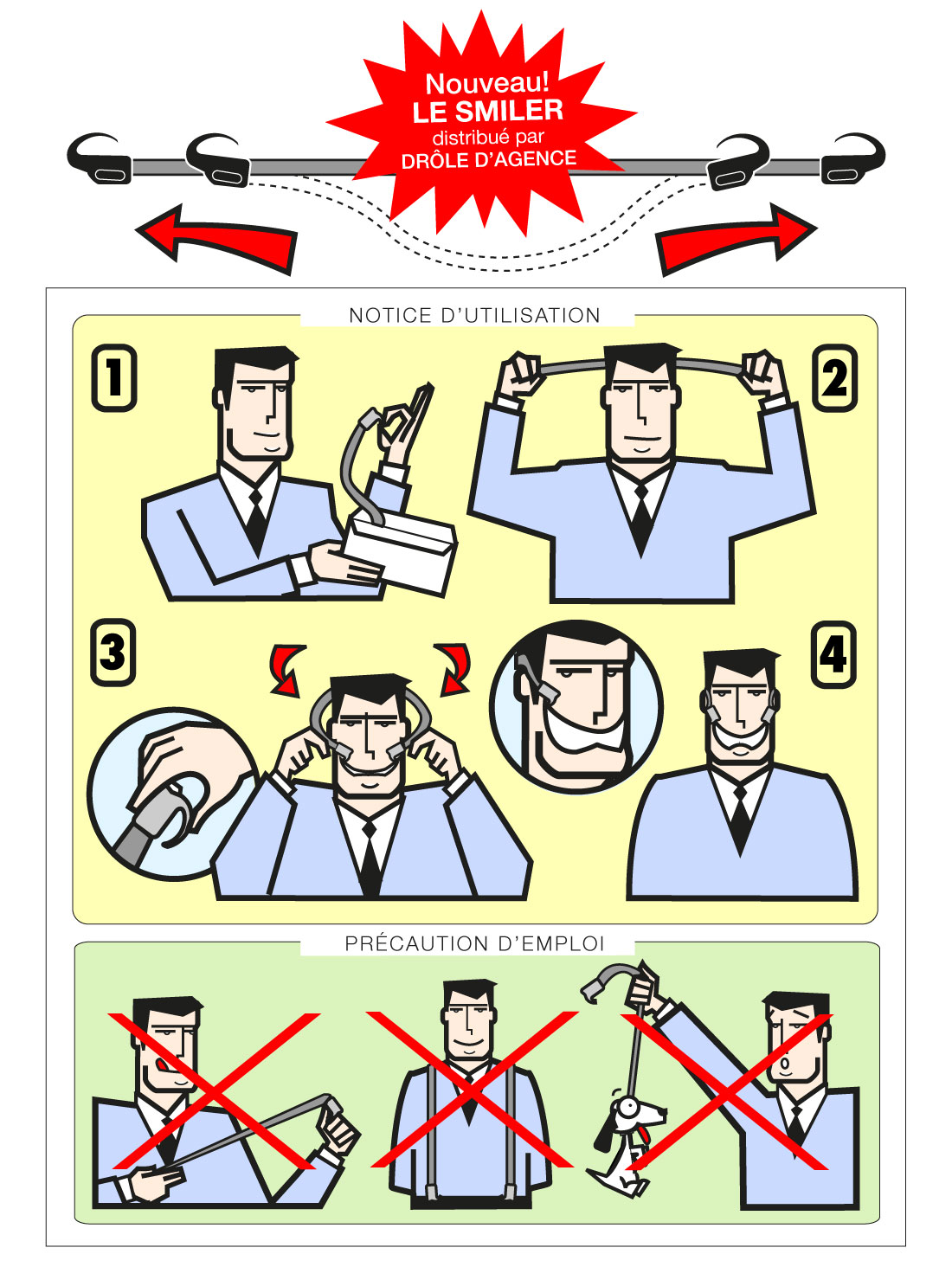 Nouveau!
LE SMILER
distribué par
DRÔLE D'AGENCE

NOTICE D'UTILISATION

1

2

3

4

PRÉCAUTION D'EMPLOI